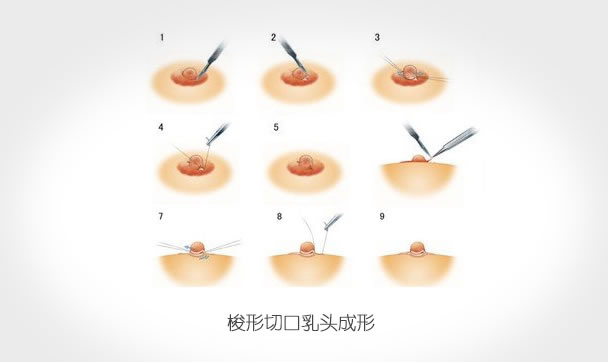 1
2
3
4
5
7
8
9
梭形切口乳头成形